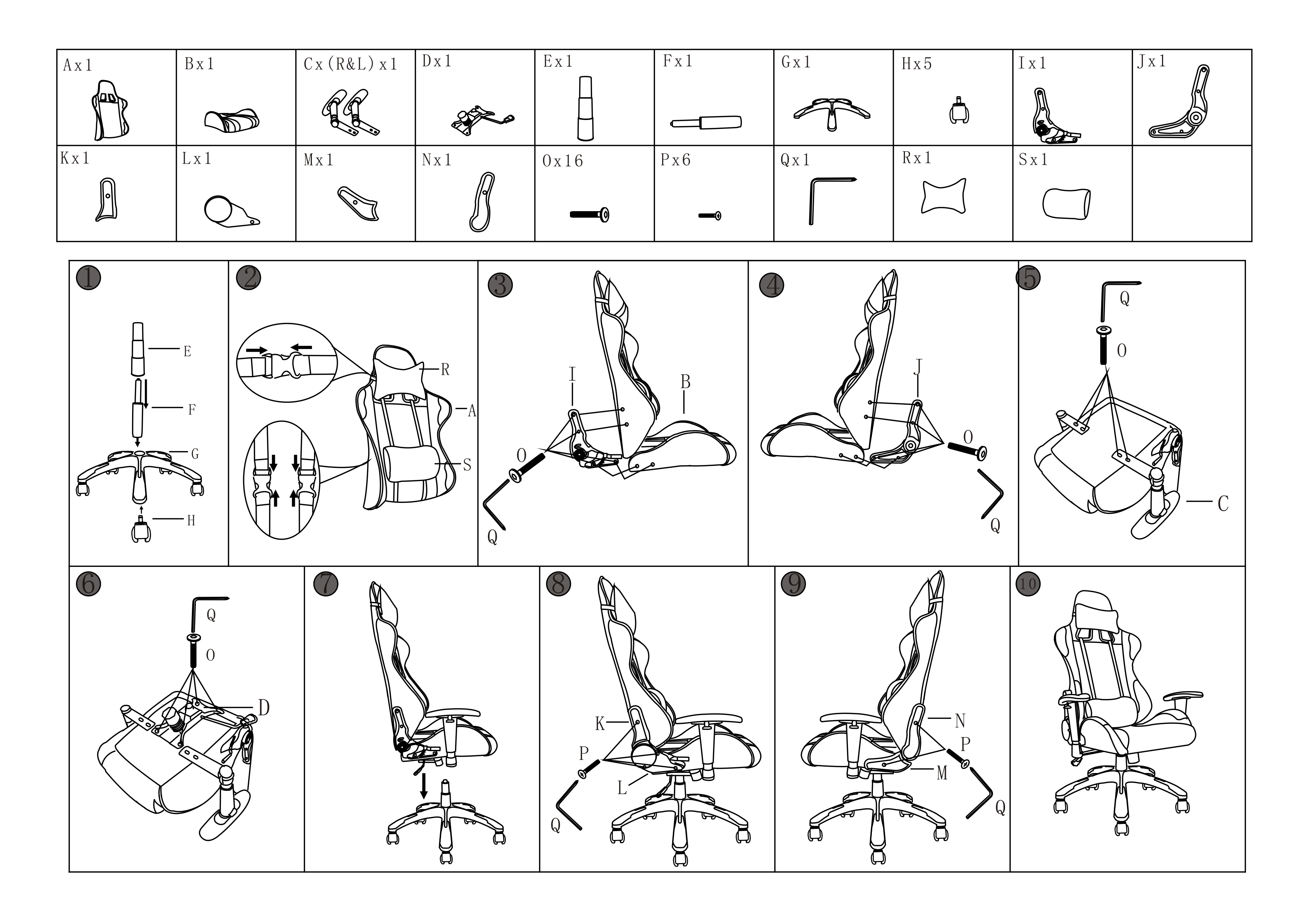 | Ax1 | Bx1 | Cx(R&L)x1 | Dx1 | Ex1 | Fx1 | Gx1 | Hx5 | Ix1 | Jx1 |
|---|---|---|---|---|---|---|---|---|---|
| Kx1 | Lx1 | Mx1 | Nx1 | Ox16 | Px6 | Qx1 | Rx1 | Sx1 | |

1
E
F
G
H

2
R
A
S

3
I
B
O
Q

4
J
O
Q

5
Q
O
C

6
Q
O
D

7

8
K
P
L
Q

9
N
P
M
Q

10